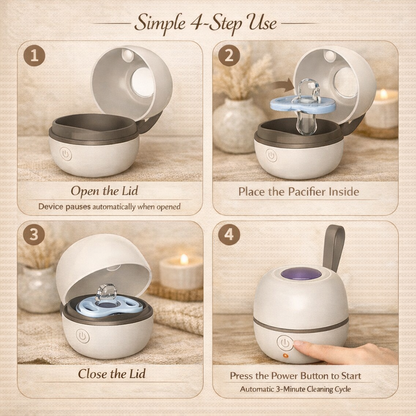 Simple 4-Step Use

1

Open the Lid

Device pauses automatically when opened

2

Place the Pacifier Inside

3

Close the Lid

4

Press the Power Button to Start

Automatic 3-Minute Cleaning Cycle